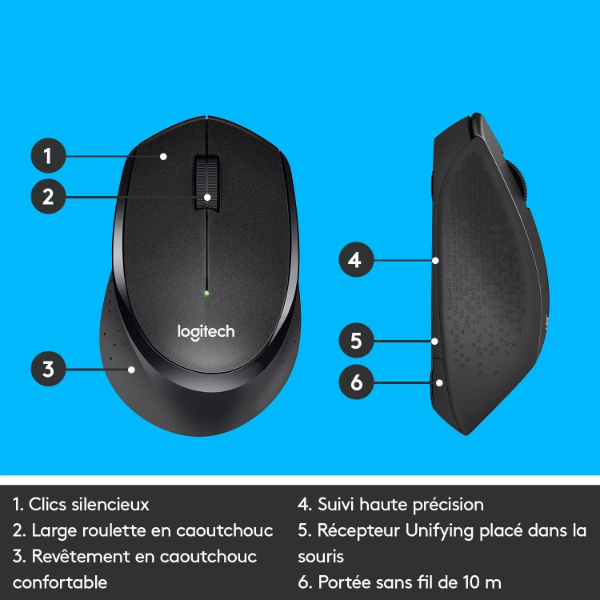 1

2

logitech

3

4

5

6

1. Clics silencieux
2. Large roulette en caoutchouc
3. Revêtement en caoutchouc confortable

4. Suivi haute précision
5. Récepteur Unifying placé dans la souris
6. Portée sans fil de 10 m